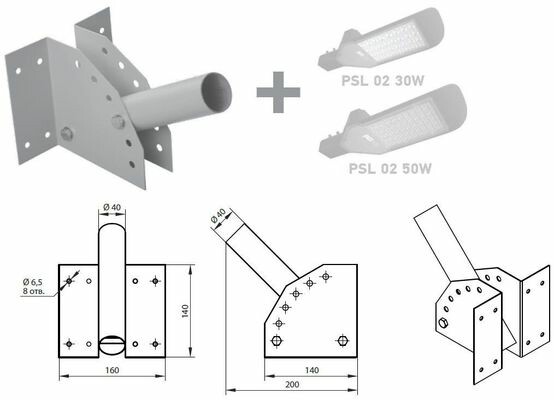 PSL 02 30W

PSL 02 50W

Ø 40

Ø 6,5
8 отв.

140

160

Ø 40

140

200